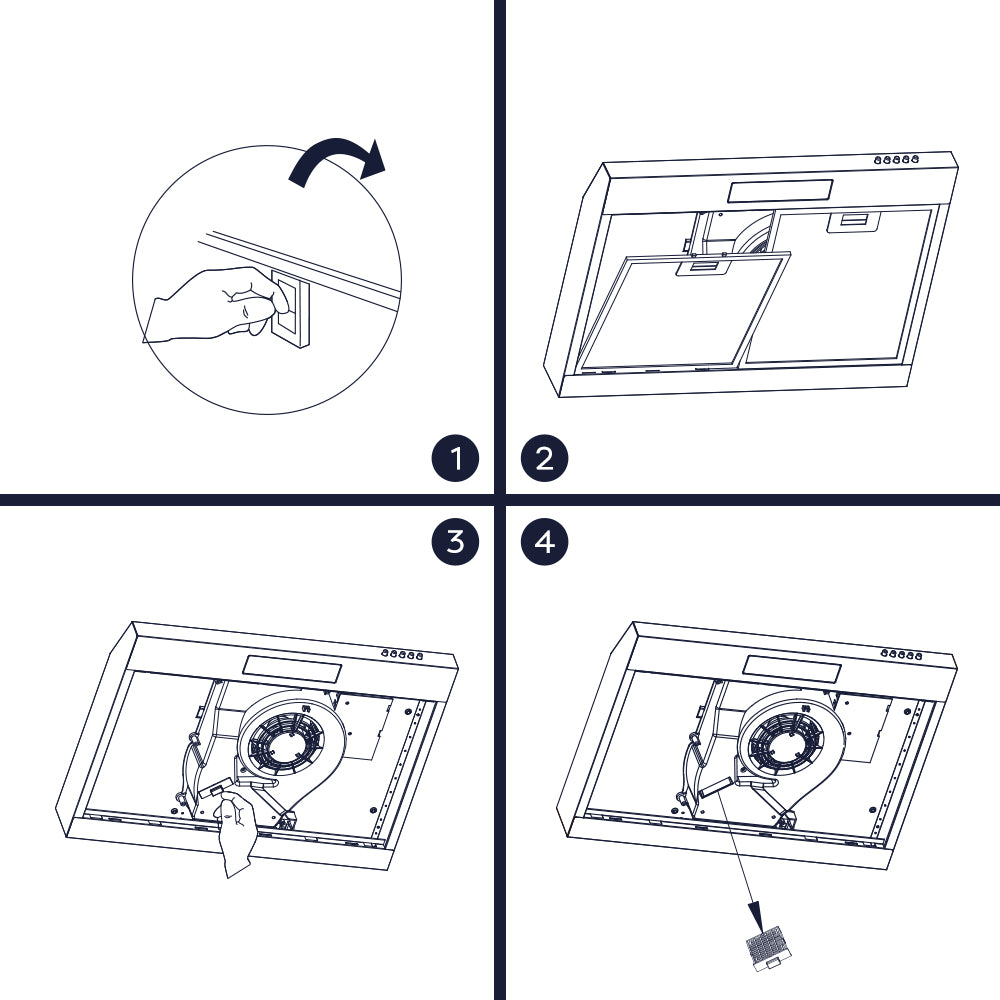 1
2
3
4